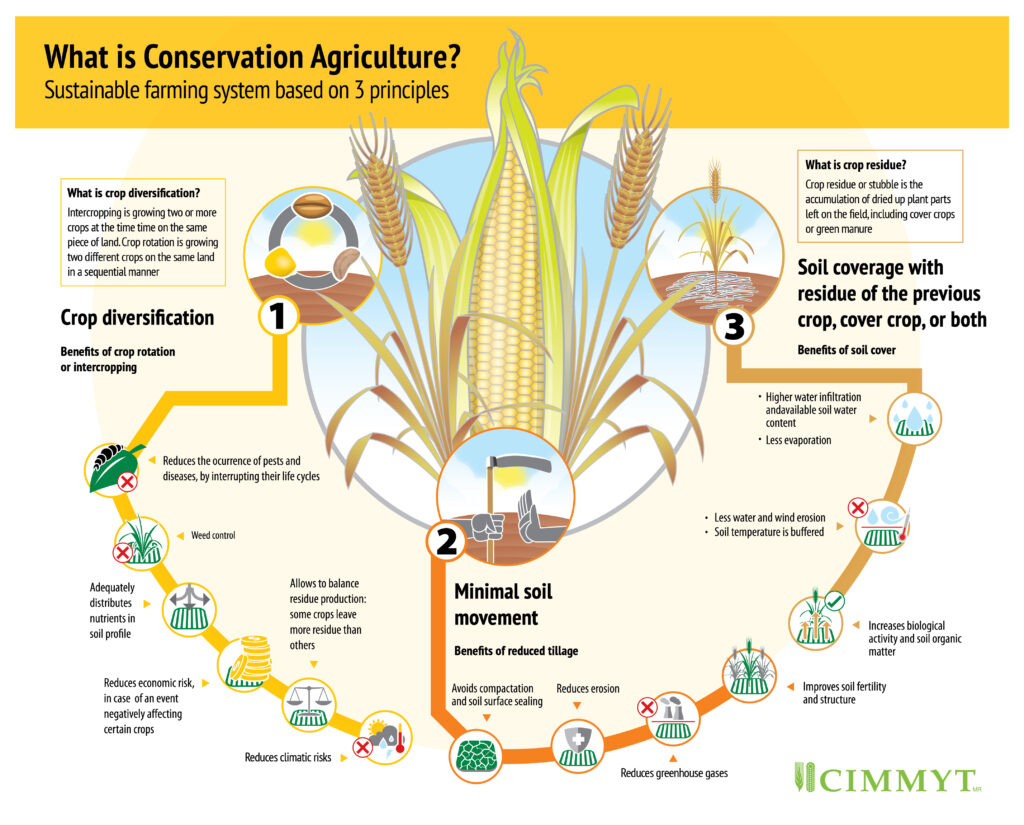 What is Conservation Agriculture?
Sustainable farming system based on 3 principles

What is crop diversification?
Intercropping is growing two or more crops at the time time on the same piece of land. Crop rotation is growing two different crops on the same land in a sequential manner

1

Crop diversification

Benefits of crop rotation or intercropping

Reduces the ocurrence of pests and diseases, by interrupting their life cycles

Weed control

Adequately distributes nutrients in soil profile

Allows to balance residue production: some crops leave more residue than others

Reduces economic risk, in case of an event negatively affecting certain crops

Reduces climatic risks

2

Minimal soil movement

Benefits of reduced tillage

Avoids compactation and soil surface sealing

Reduces erosion

Reduces greenhouse gases

What is crop residue?
Crop residue or stubble is the accumulation of dried up plant parts left on the field, including cover crops or green manure

3

Soil coverage with residue of the previous crop, cover crop, or both

Benefits of soil cover

• Higher water infiltration andavailable soil water content
• Less evaporation

• Less water and wind erosion
• Soil temperature is buffered

Increases biological activity and soil organic matter

Improves soil fertility and structure

CIMMYT MR